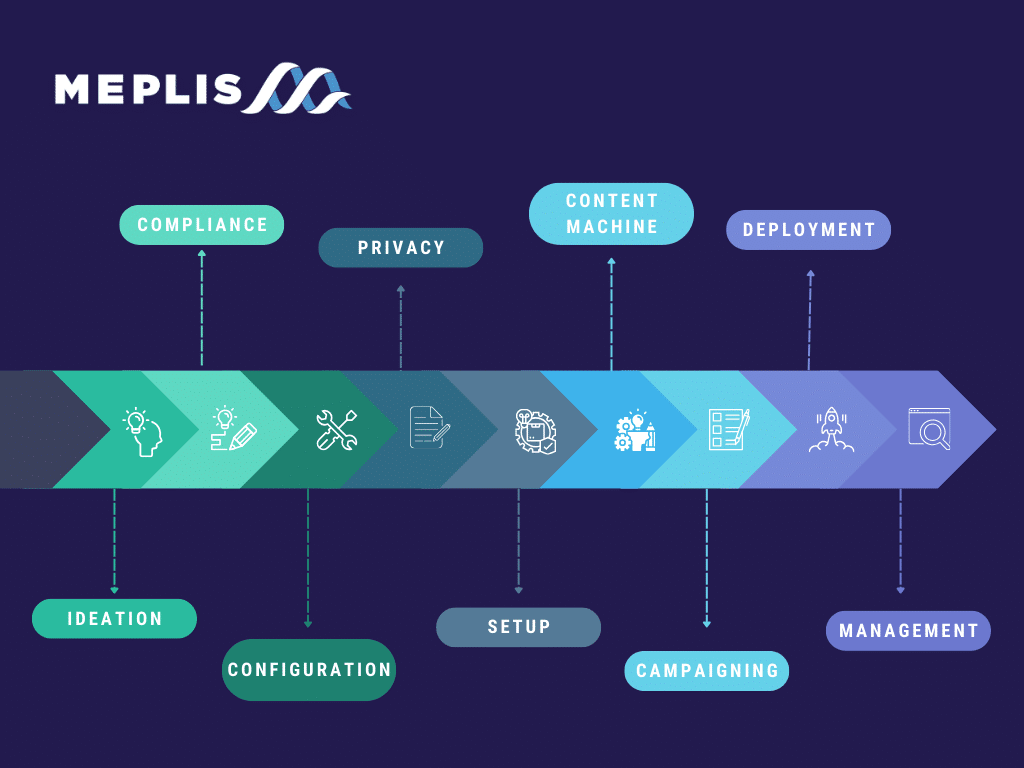 MEPLIS

COMPLIANCE

PRIVACY

CONTENT MACHINE

DEPLOYMENT

IDEATION

CONFIGURATION

SETUP

CAMPAIGNING

MANAGEMENT